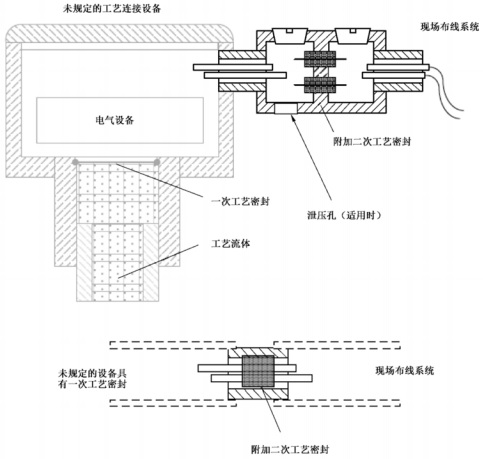 未规定的工艺连接设备

现场布线系统

电气设备

附加二次工艺密封

一次工艺密封

泄压孔（适用时）

工艺流体

未规定的设备具有一次工艺密封

现场布线系统

附加二次工艺密封